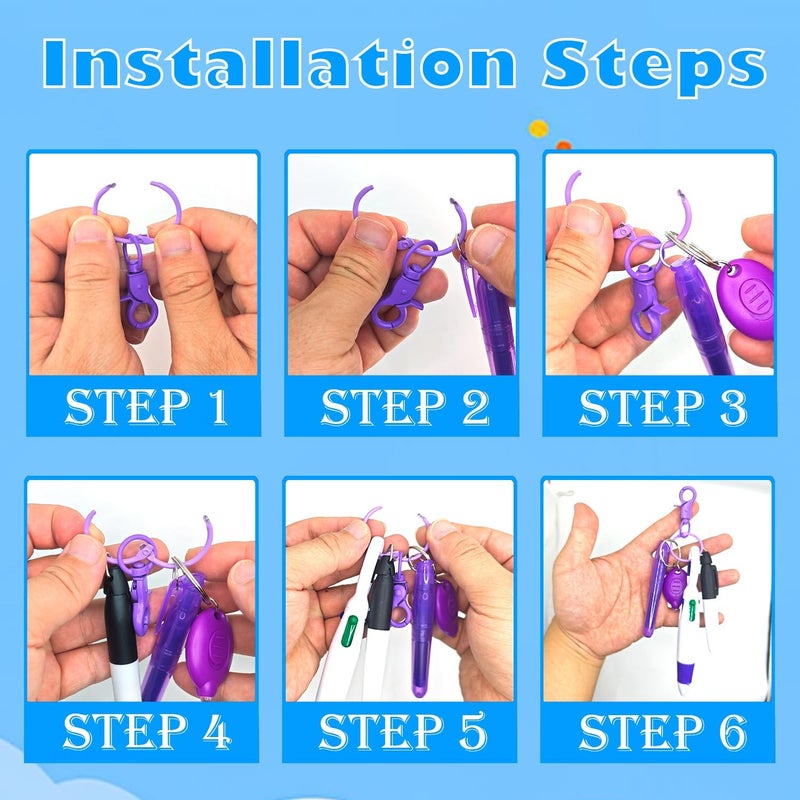 Installation Steps

STEP 1

STEP 2

STEP 3

STEP 4

STEP 5

STEP 6